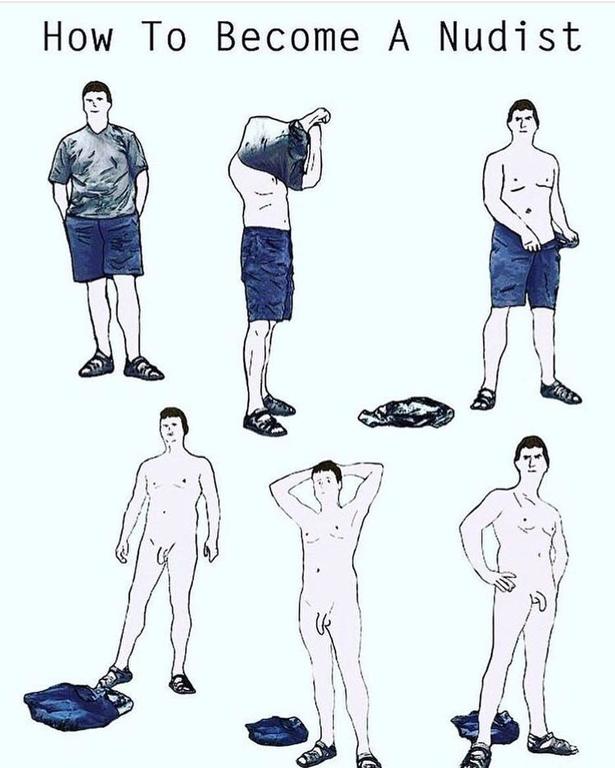 How To Become A Nudist